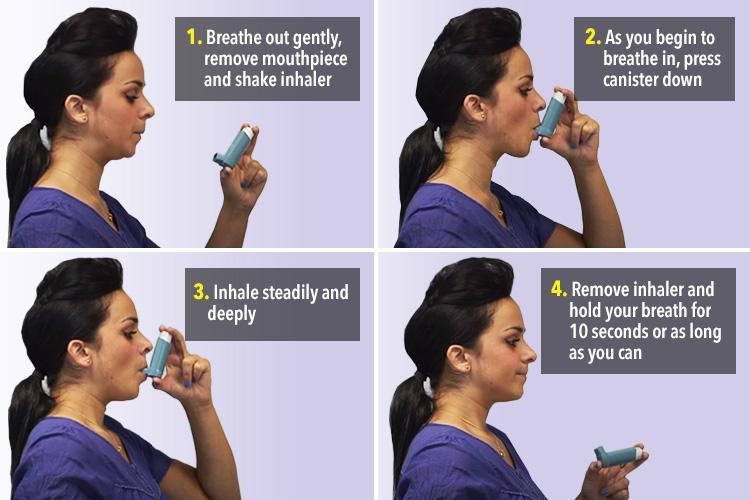 1. Breathe out gently, remove mouthpiece and shake inhaler

2. As you begin to breathe in, press canister down

3. Inhale steadily and deeply

4. Remove inhaler and hold your breath for 10 seconds or as long as you can