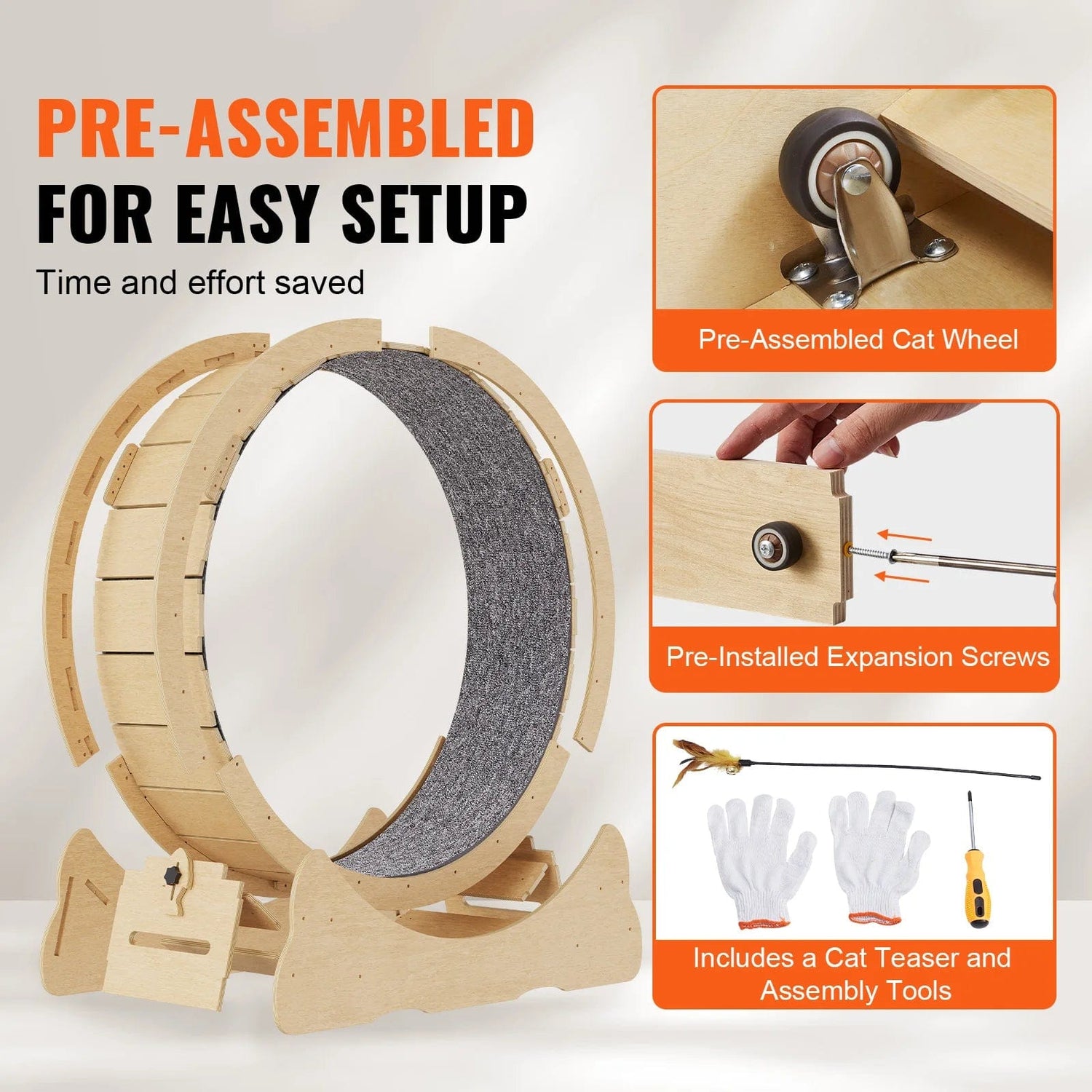 PRE-ASSEMBLED
FOR EASY SETUP
Time and effort saved

Pre-Assembled Cat Wheel

Pre-Installed Expansion Screws

Includes a Cat Teaser and Assembly Tools