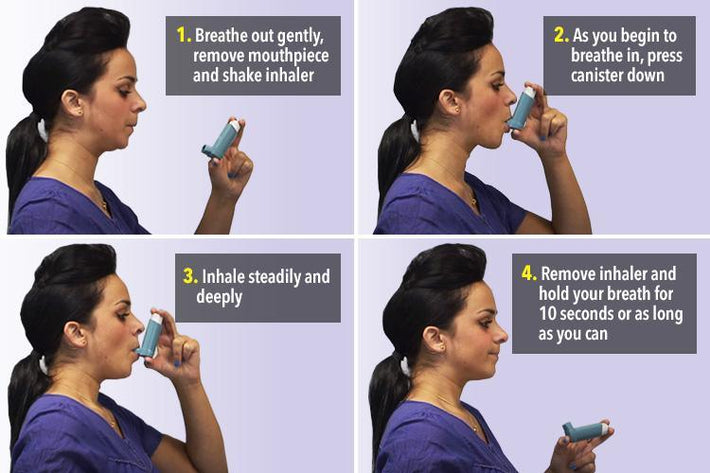 1. Breathe out gently, remove mouthpiece and shake inhaler

2. As you begin to breathe in, press canister down

3. Inhale steadily and deeply

4. Remove inhaler and hold your breath for 10 seconds or as long as you can